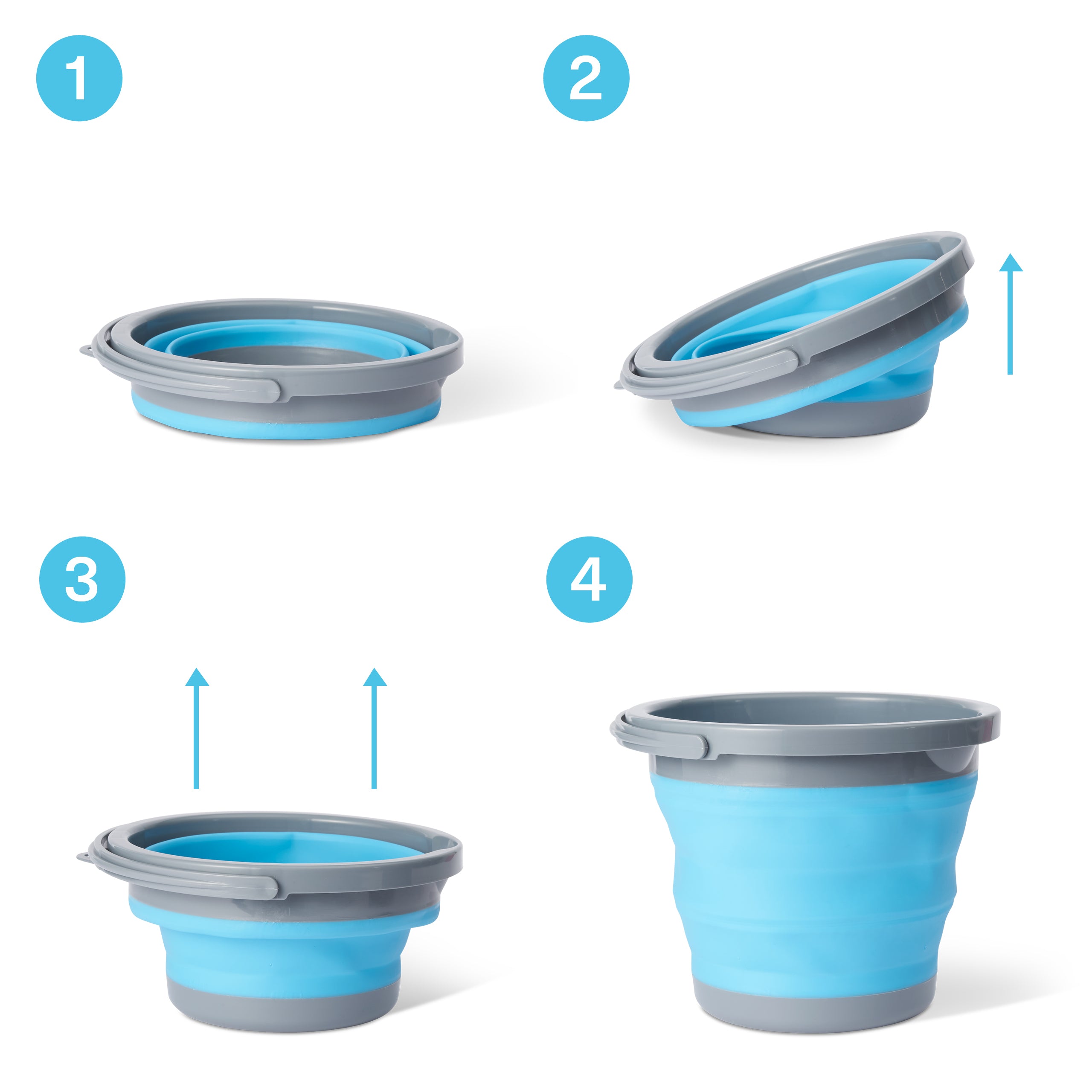 1

2

3

4