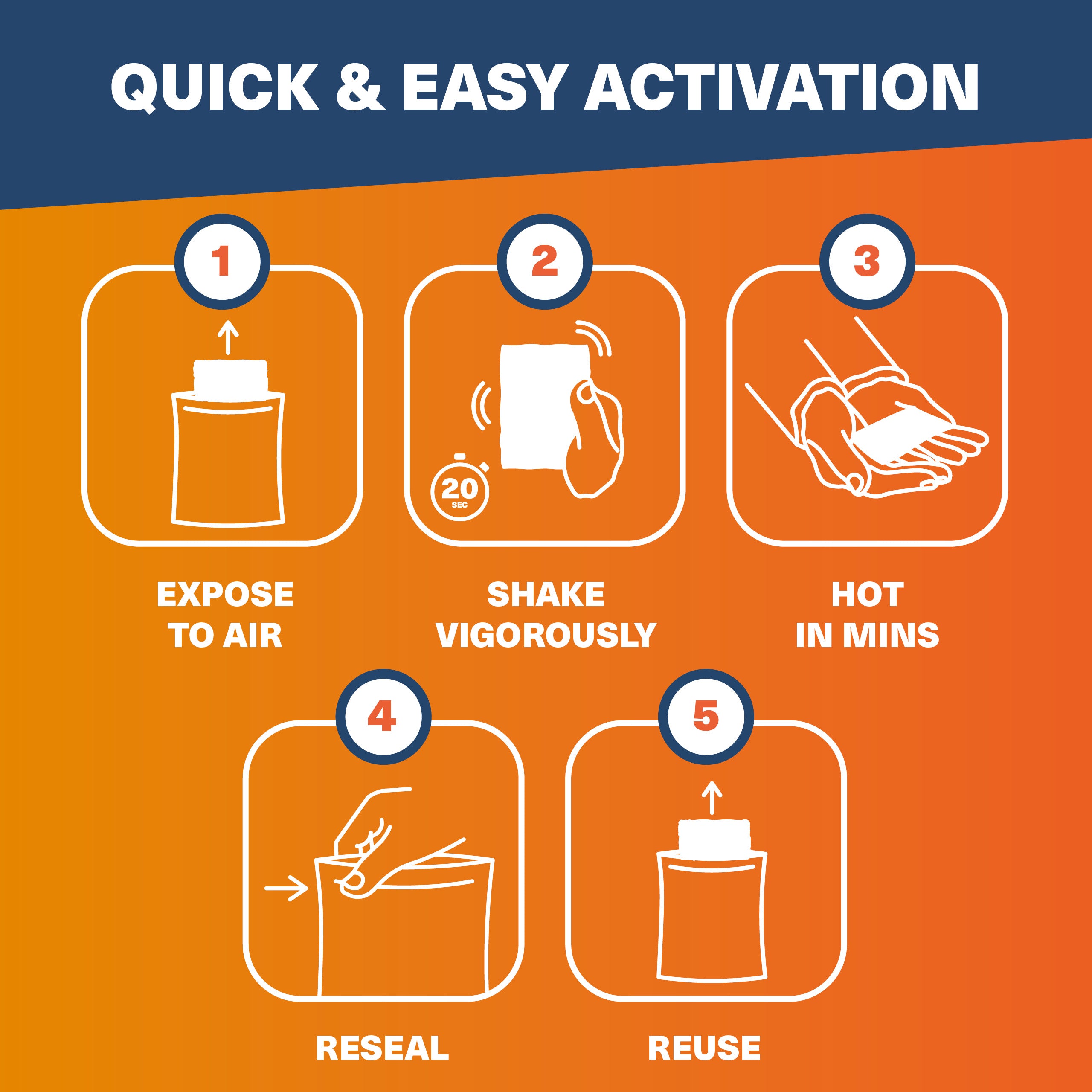 QUICK & EASY ACTIVATION

1

EXPOSE TO AIR

2

20 SEC

SHAKE VIGOROUSLY

3

HOT IN MINS

4

RESEAL

5

REUSE