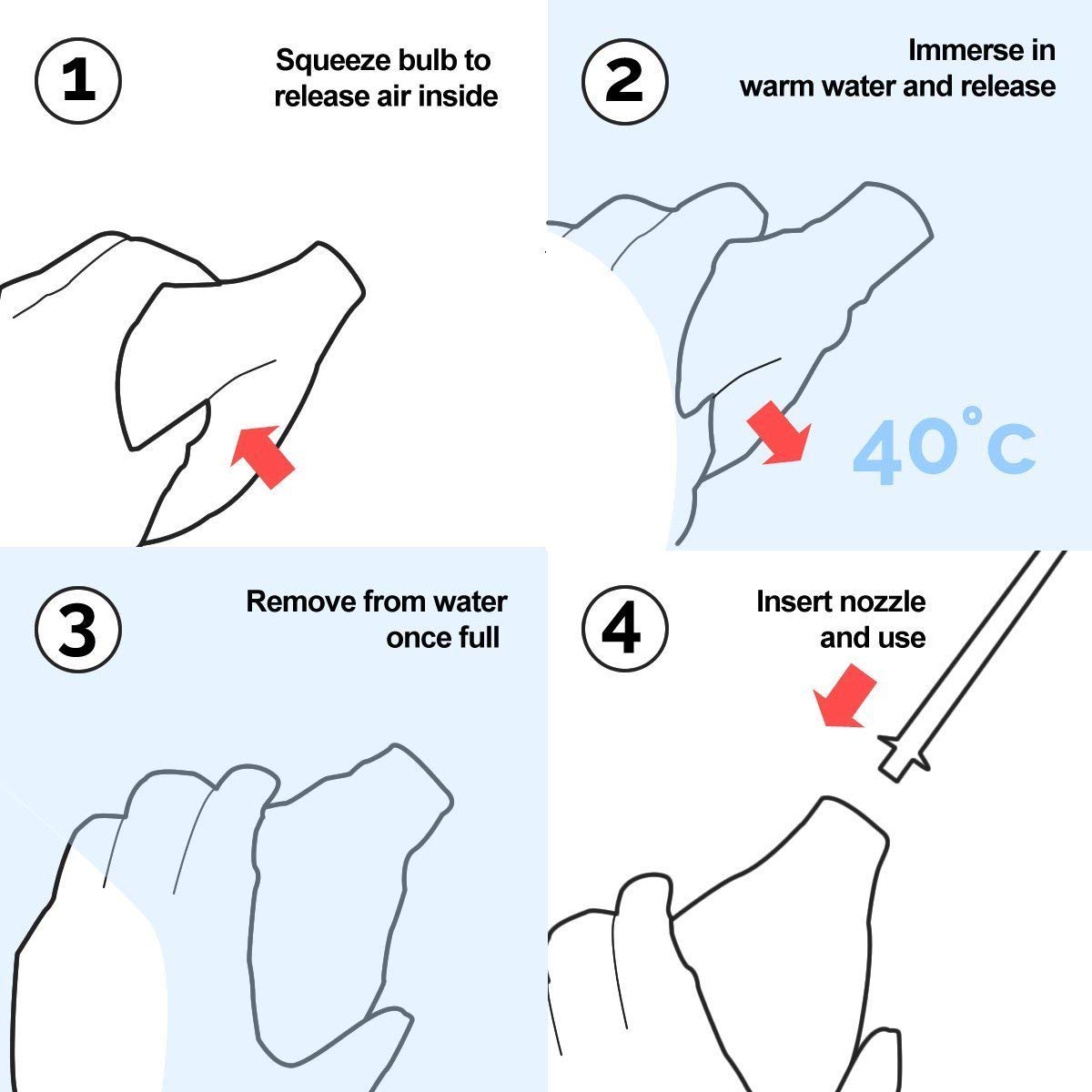 1

Squeeze bulb to release air inside

2

Immerse in warm water and release

40°c

3

Remove from water once full

4

Insert nozzle and use