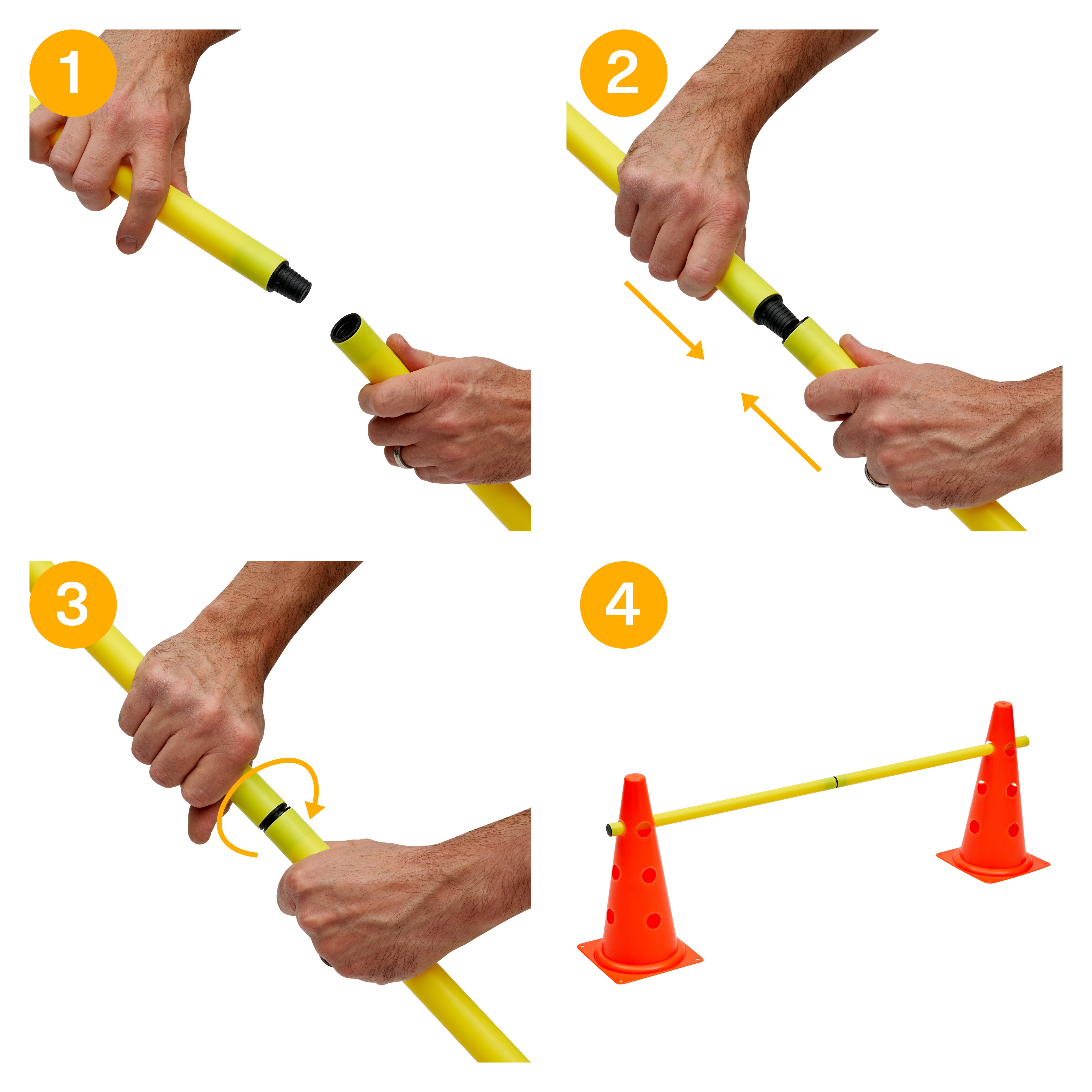 1

2

3

4