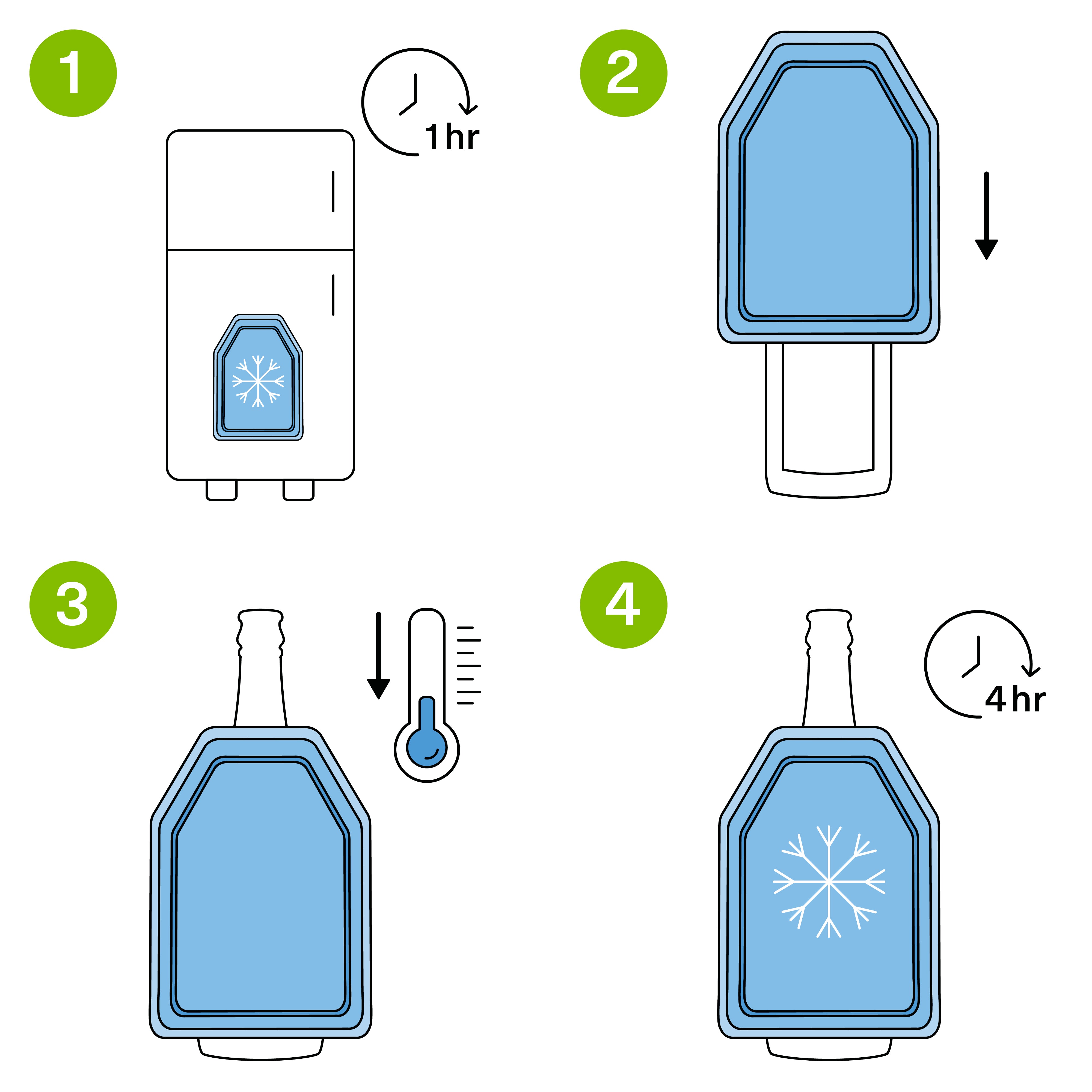 1

1 hr

2

3

4

4 hr