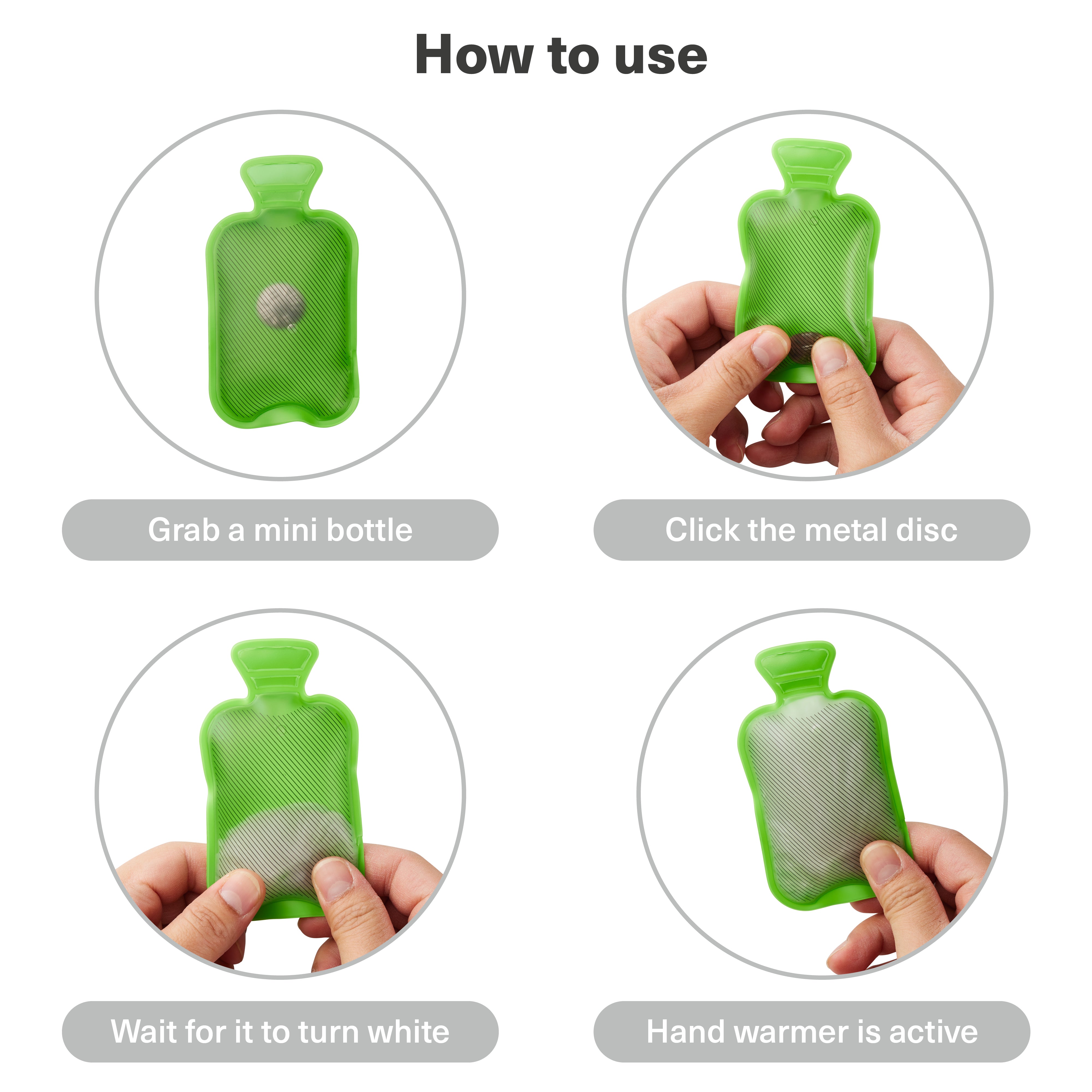 How to use

Grab a mini bottle

Click the metal disc

Wait for it to turn white

Hand warmer is active